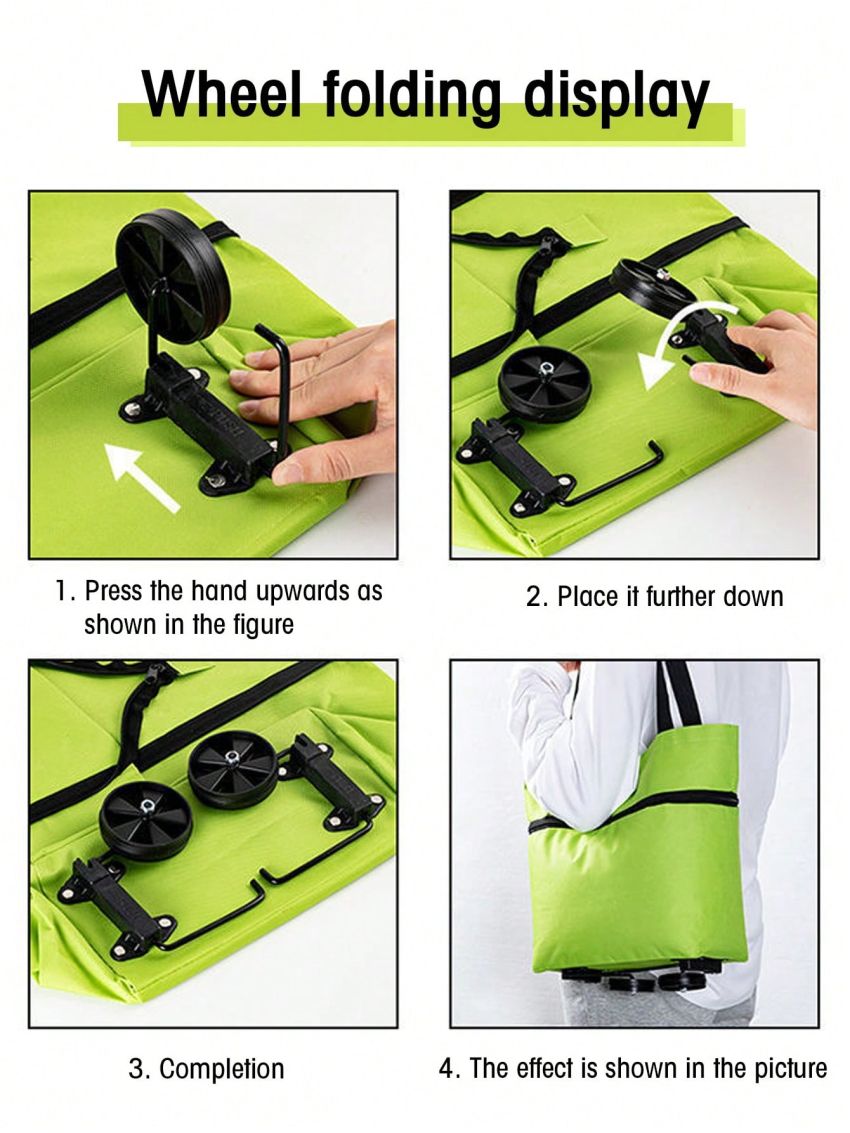 Wheel folding display

1. Press the hand upwards as shown in the figure

2. Place it further down

3. Completion

4. The effect is shown in the picture