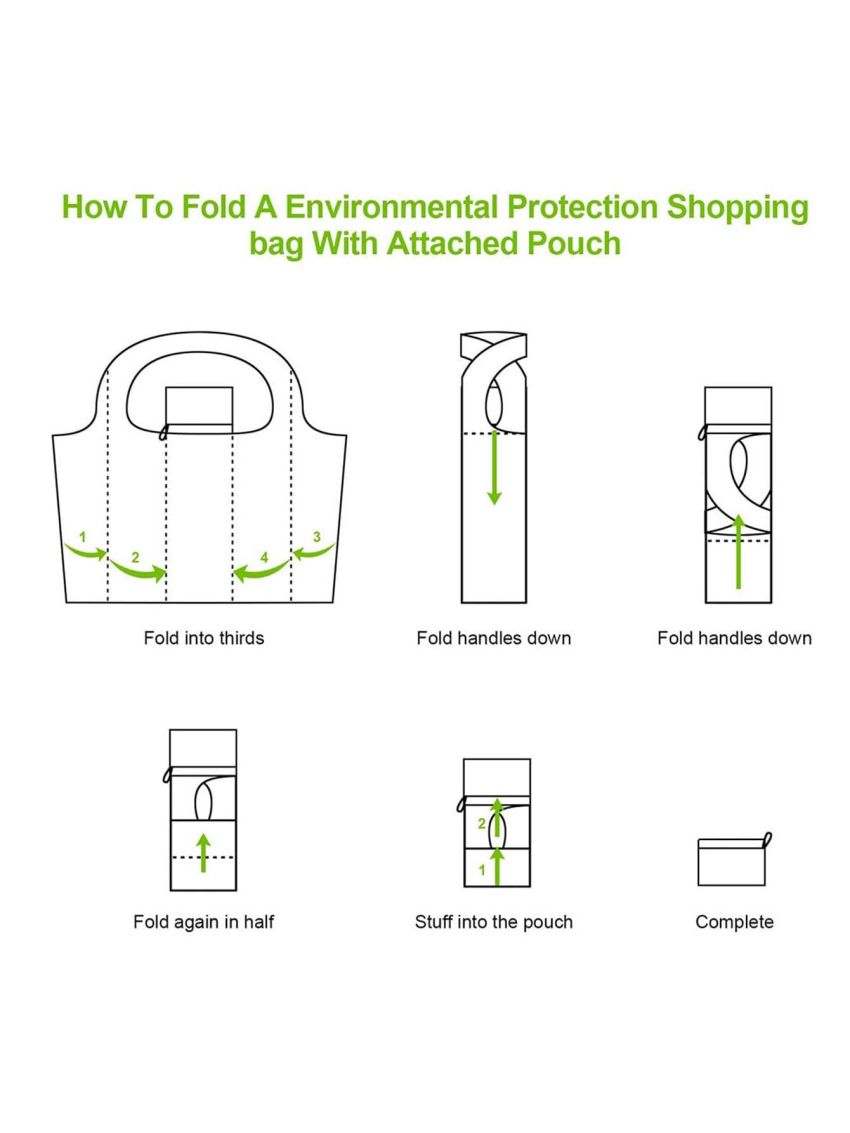 How To Fold A Environmental Protection Shopping bag With Attached Pouch

1
2
4
3

Fold into thirds

Fold handles down

Fold handles down

Fold again in half

2
1

Stuff into the pouch

Complete