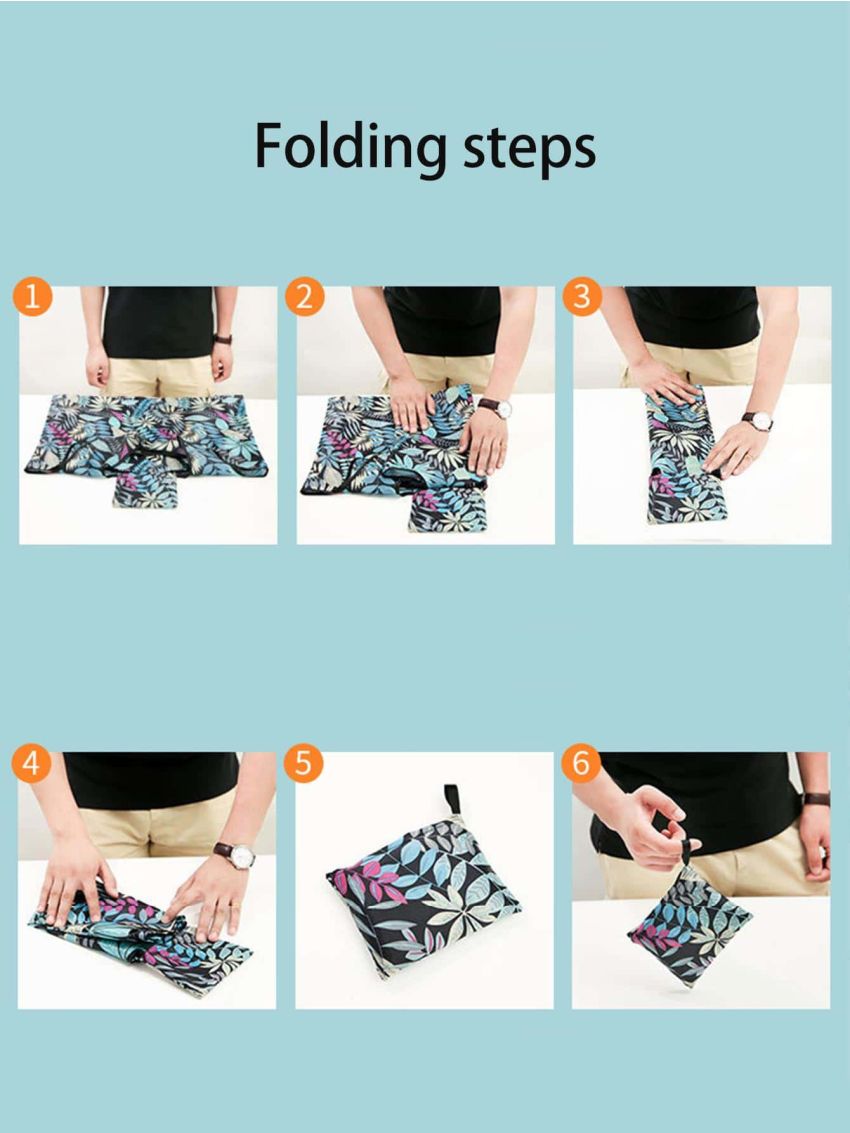 Folding steps

1

2

3

4

5

6